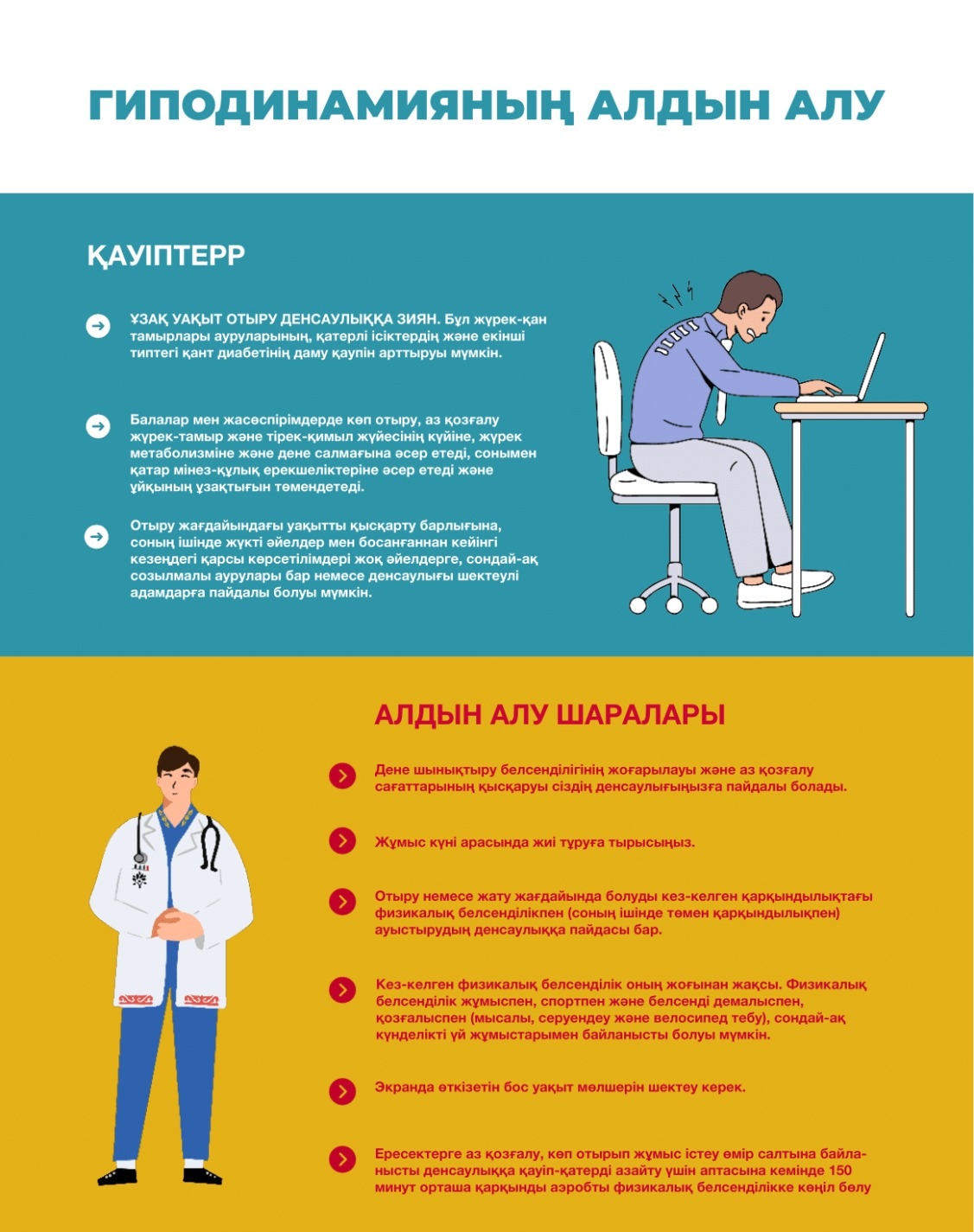 ГИПОДИНАМИЯНЫҢ АЛДЫН АЛУ

ҚАУІПТЕРР

ҰЗАҚ УАҚЫТ ОТЫРУ ДЕНСАУЛЫҚҚА ЗИЯН. Бұл жүрек-қан тамырлары ауруларының, қатерлі ісіктердің және екінші типтегі қант диабетінің даму қаупін арттыруы мүмкін.

Балалар мен жасөспірімдерде көп отыру, аз қозғалу жүрек-тамыр және тірек-қимыл жүйесінің күйіне, жүрек метаболизміне және дене салмағына әсер етеді, сонымен қатар мінез-құлық ерекшеліктеріне әсер етеді және ұйқының ұзақтығын төмендетеді.

Отыру жағдайындағы уақытты қысқарту барлығына, соның ішінде жүкті әйелдер мен босанғаннан кейінгі кезеңдегі қарсы көрсетілімдері жоқ әйелдерге, сондай-ақ созылмалы аурулары бар немесе денсаулығы шектеулі адамдарға пайдалы болуы мүмкін.

АЛДЫН АЛУ ШАРАЛАРЫ

Дене шынықтыру белсенділігінің жоғарылауы және аз қозғалу сағаттарының қысқаруы сіздің денсаулығыңызға пайдалы болады.

Жұмыс күні арасында жиі тұруға тырысыңыз.

Отыру немесе жату жағдайында болуды кез-келген қарқындылықтағы физикалық белсенділікпен (соның ішінде төмен қарқындылықпен) ауыстырудың денсаулыққа пайдасы бар.

Кез-келген физикалық белсенділік оның жоғынан жақсы. Физикалық белсенділік жұмыспен, спортпен және белсенді демалыспен, қозғалыспен (мысалы, серуендеу және велосипед тебу), сондай-ақ күнделікті үй жұмыстарымен байланысты болуы мүмкін.

Экранда өткізетін бос уақыт мөлшерін шектеу керек.

Ересектерге аз қозғалу, көп отырып жұмыс істеу өмір салтына байланысты денсаулыққа қауіп-қатерді азайту үшін аптасына кемінде 150 минут орташа қарқынды аэробты физикалық белсенділікке көңіл бөлу